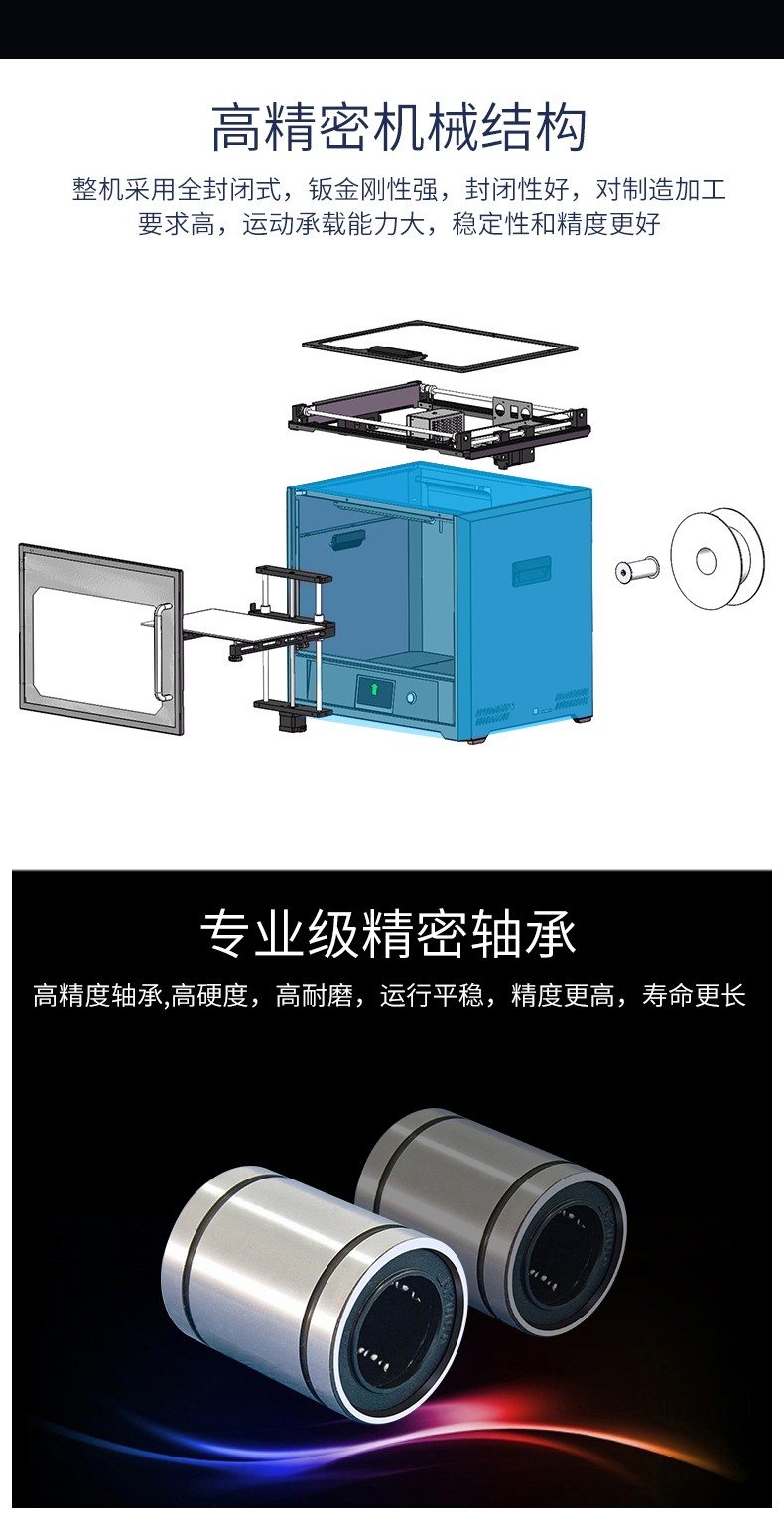 高精密机械结构

整机采用全封闭式，钣金刚性强，封闭性好，对制造加工要求高，运动承载能力大，稳定性和精度更好

专业级精密轴承

高精度轴承,高硬度，高耐磨，运行平稳，精度更高，寿命更长